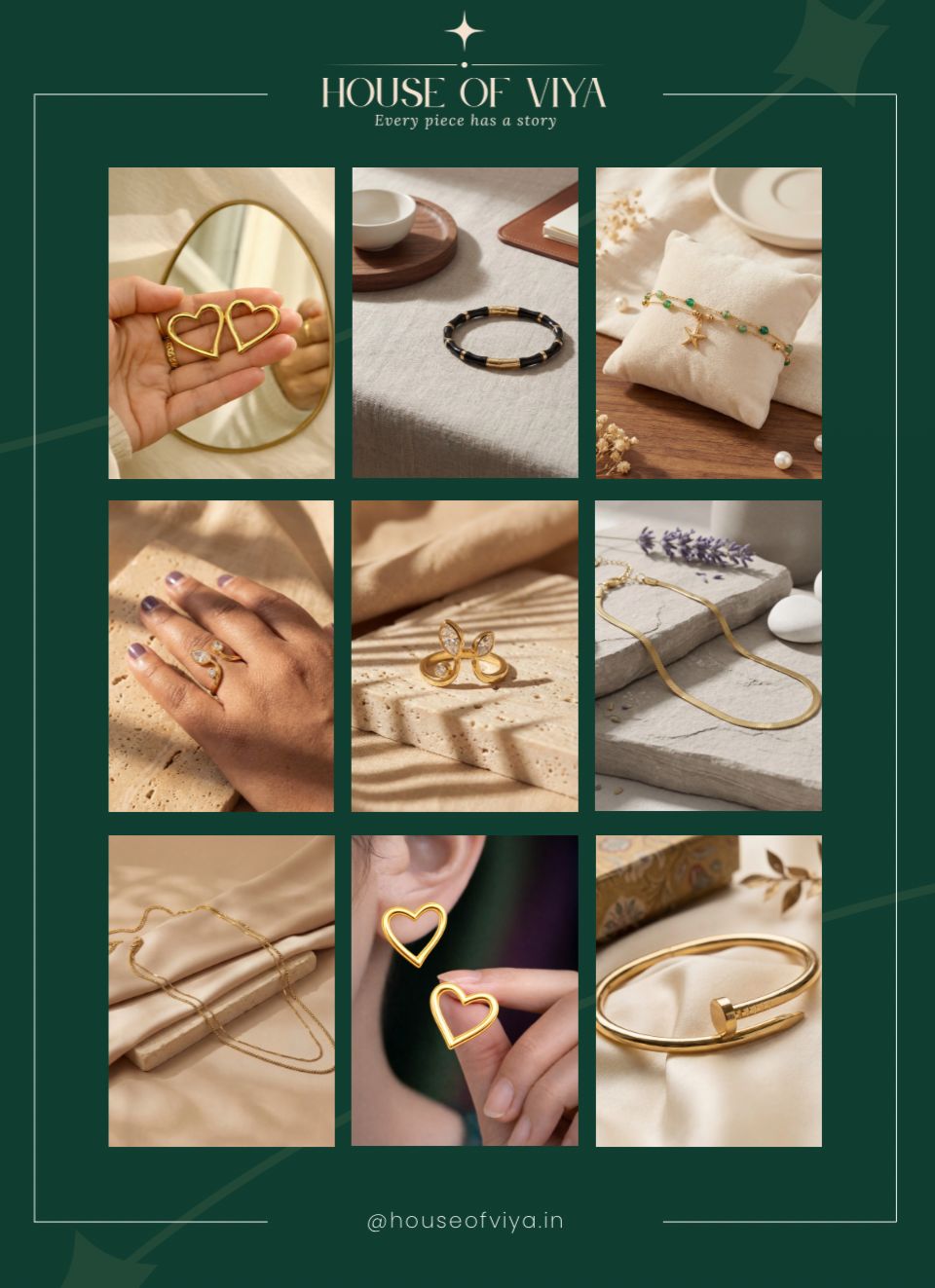 HOUSE OF VIYA
Every piece has a story

@houseofviya.in